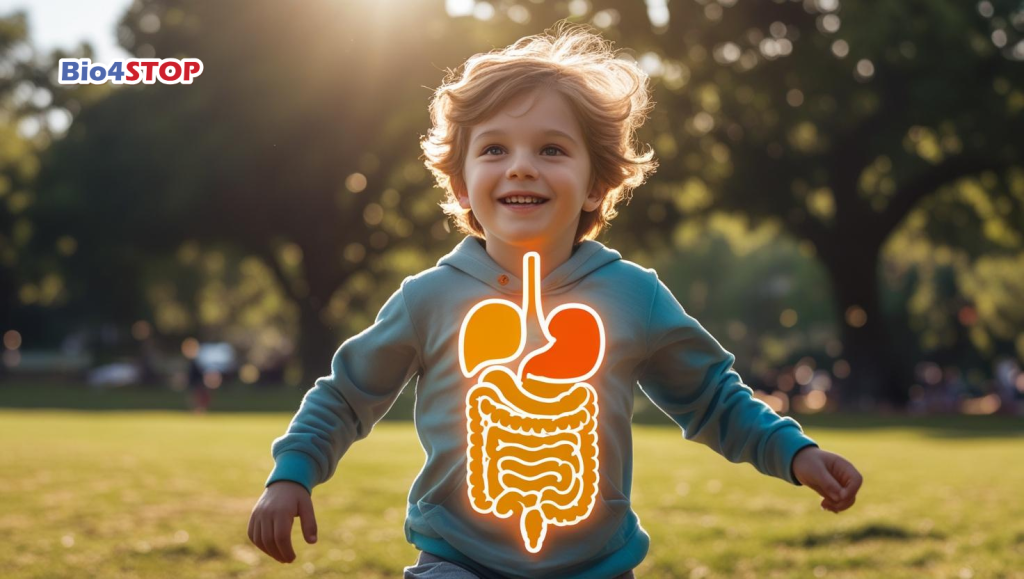 Bio4STOP