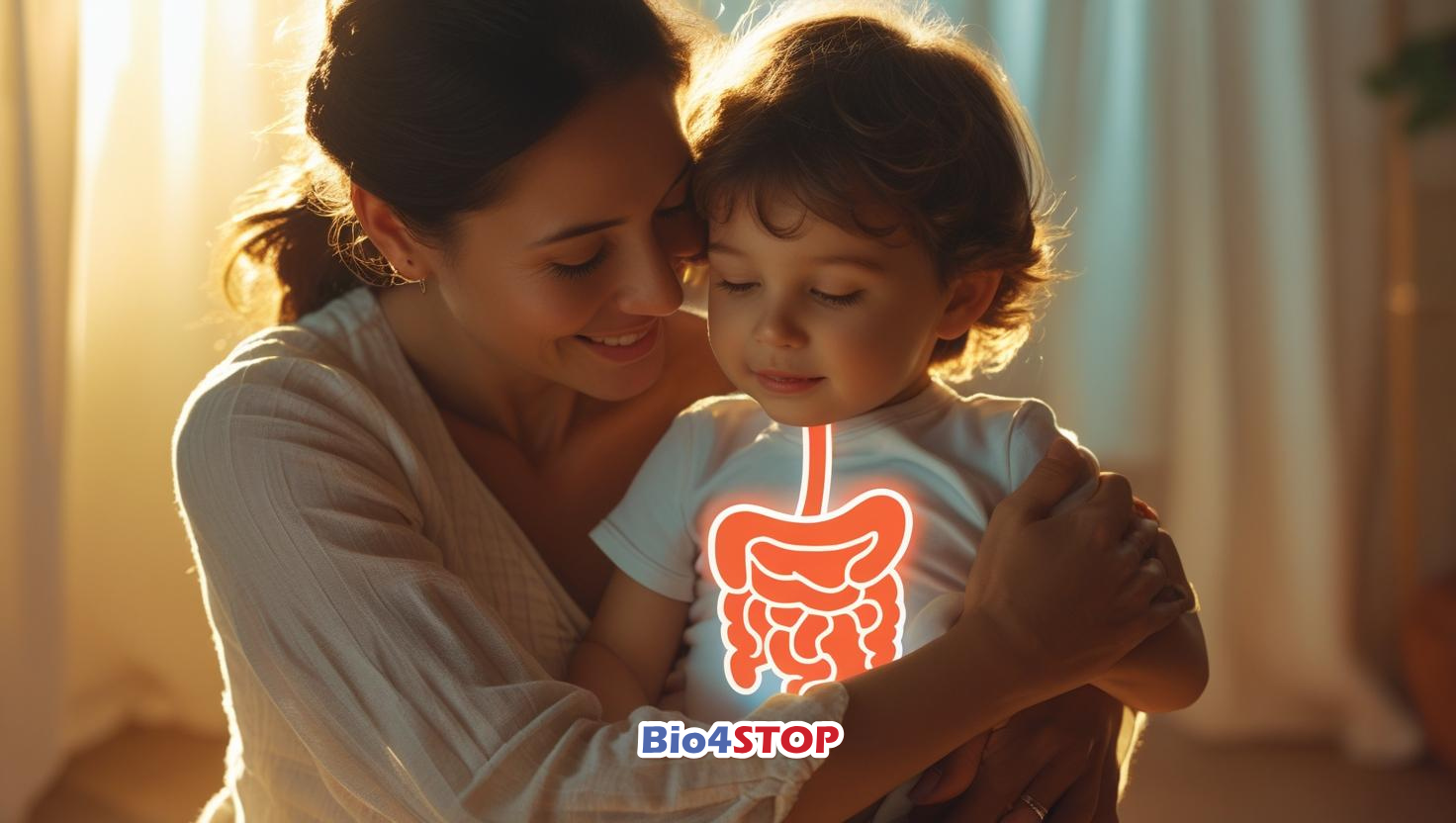 Bio4STOP